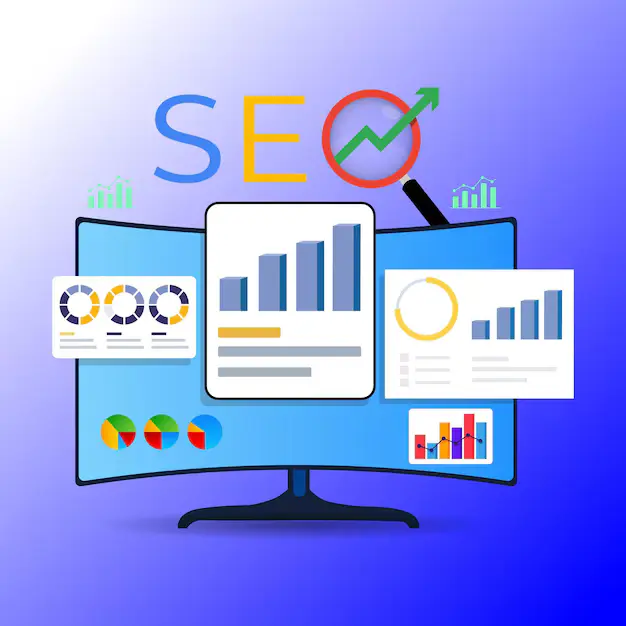 SEO